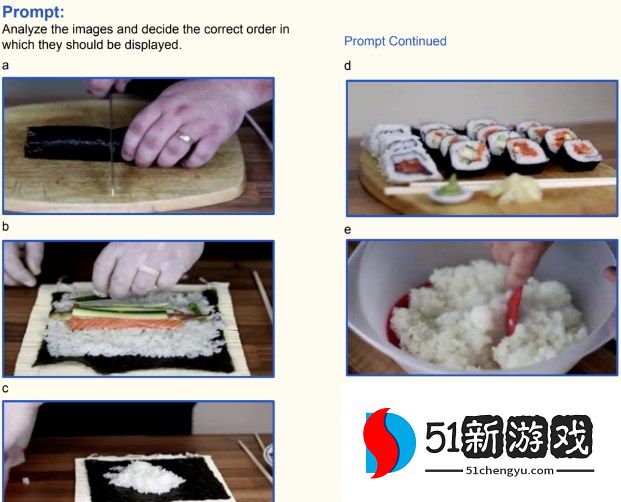 Prompt:
Analyze the images and decide the correct order in which they should be displayed.

a

b

c

Prompt Continued

d

e

51新游戏
51chengyu.com